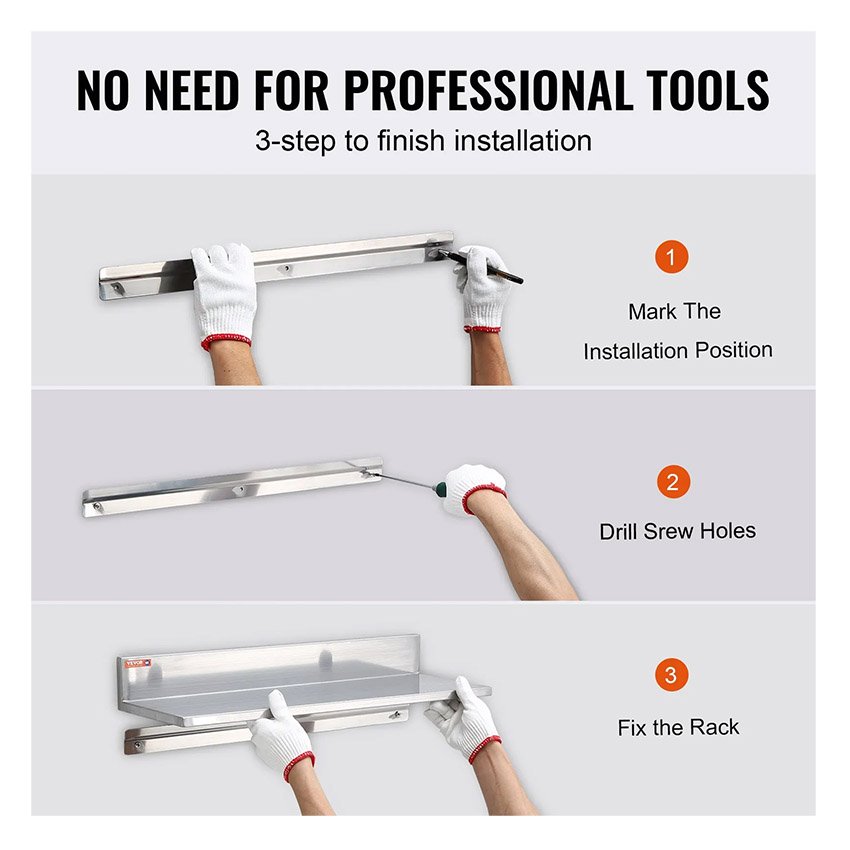 NO NEED FOR PROFESSIONAL TOOLS
3-step to finish installation

1
Mark The Installation Position

2
Drill Srew Holes

VEVOR

3
Fix the Rack