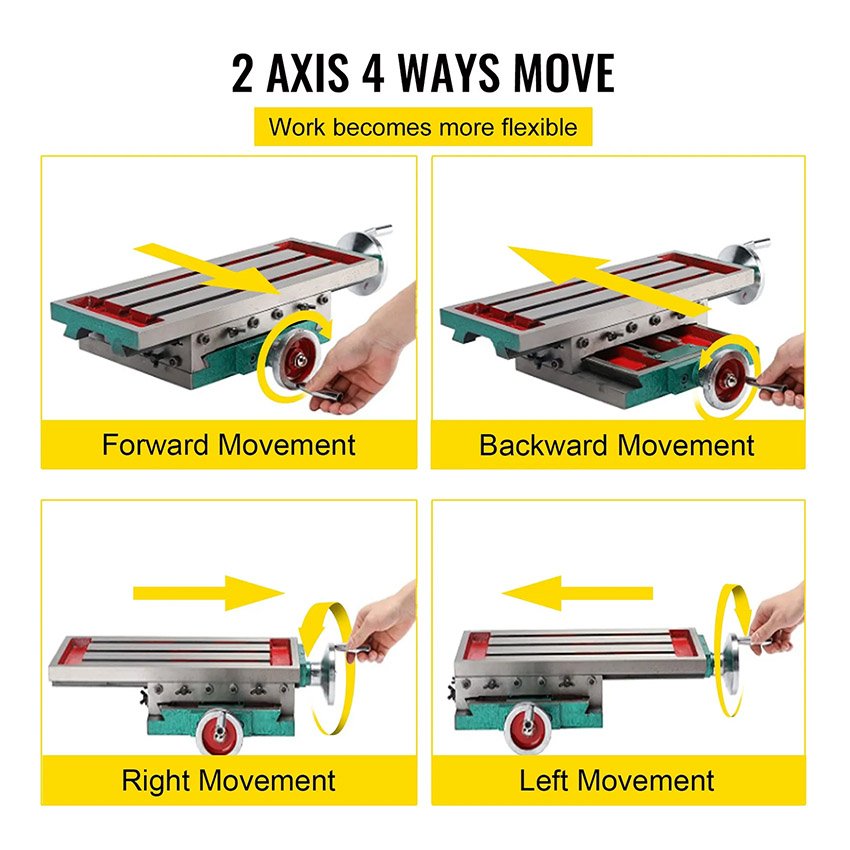 2 AXIS 4 WAYS MOVE

Work becomes more flexible

Forward Movement

Backward Movement

Right Movement

Left Movement