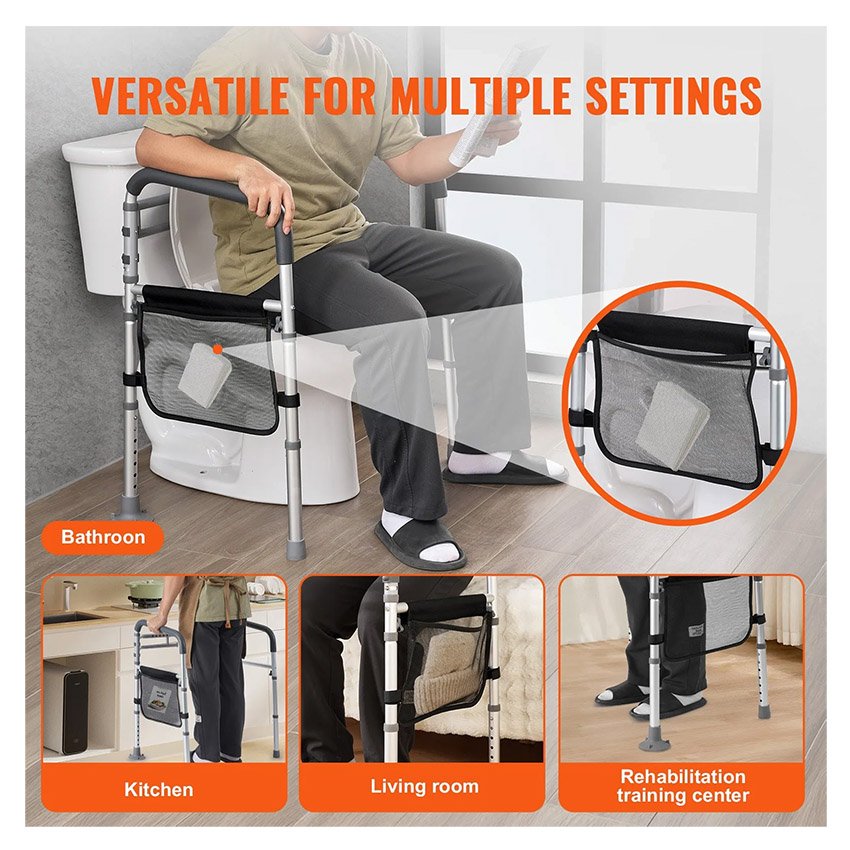 VERSATILE FOR MULTIPLE SETTINGS

Bathroon

Kitchen

Living room

Rehabilitation training center