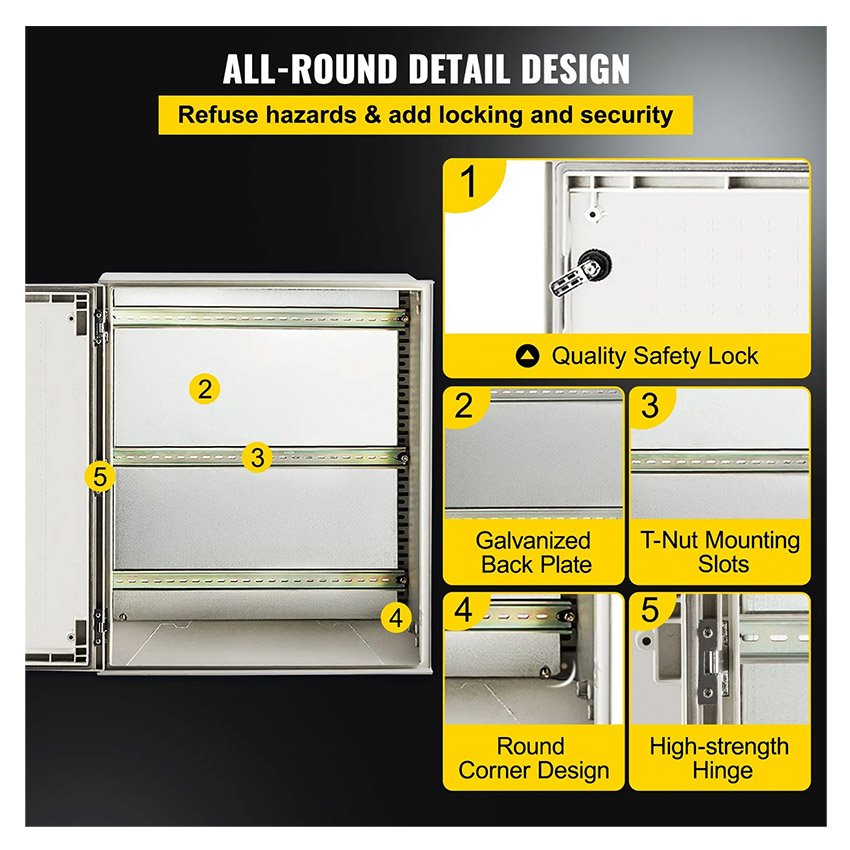 ALL-ROUND DETAIL DESIGN

Refuse hazards & add locking and security

2

3

5

4

1

Quality Safety Lock

2

Galvanized Back Plate

3

T-Nut Mounting Slots

4

Round Corner Design

5

High-strength Hinge