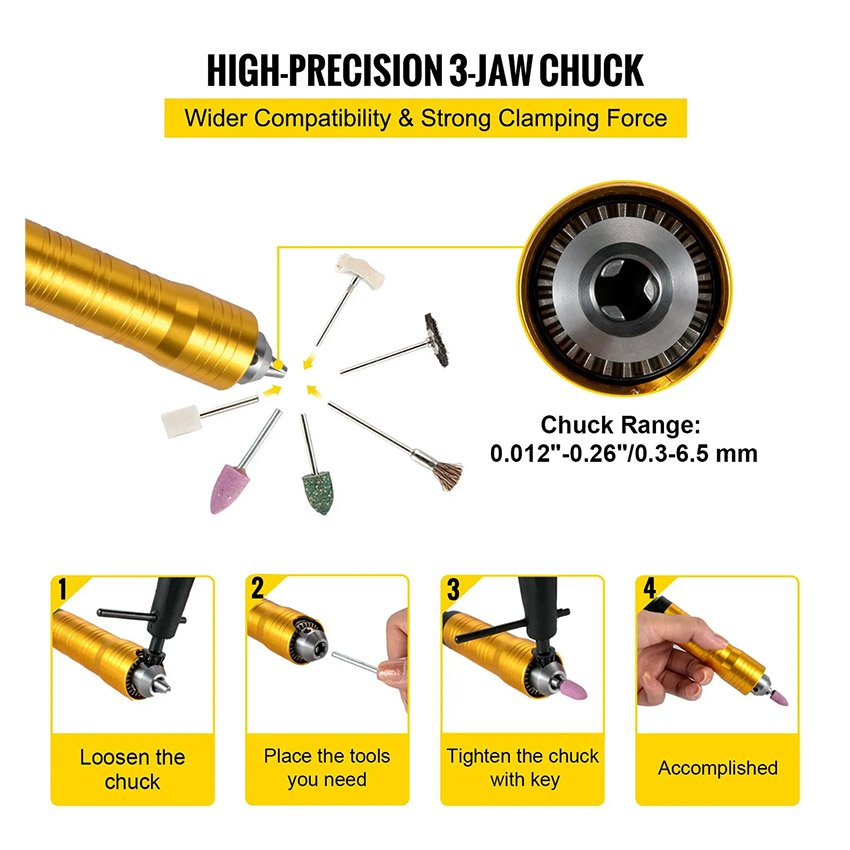 HIGH-PRECISION 3-JAW CHUCK

Wider Compatibility & Strong Clamping Force

Chuck Range: 0.012"-0.26"/0.3-6.5 mm

1
Loosen the chuck

2
Place the tools you need

3
Tighten the chuck with key

4
Accomplished