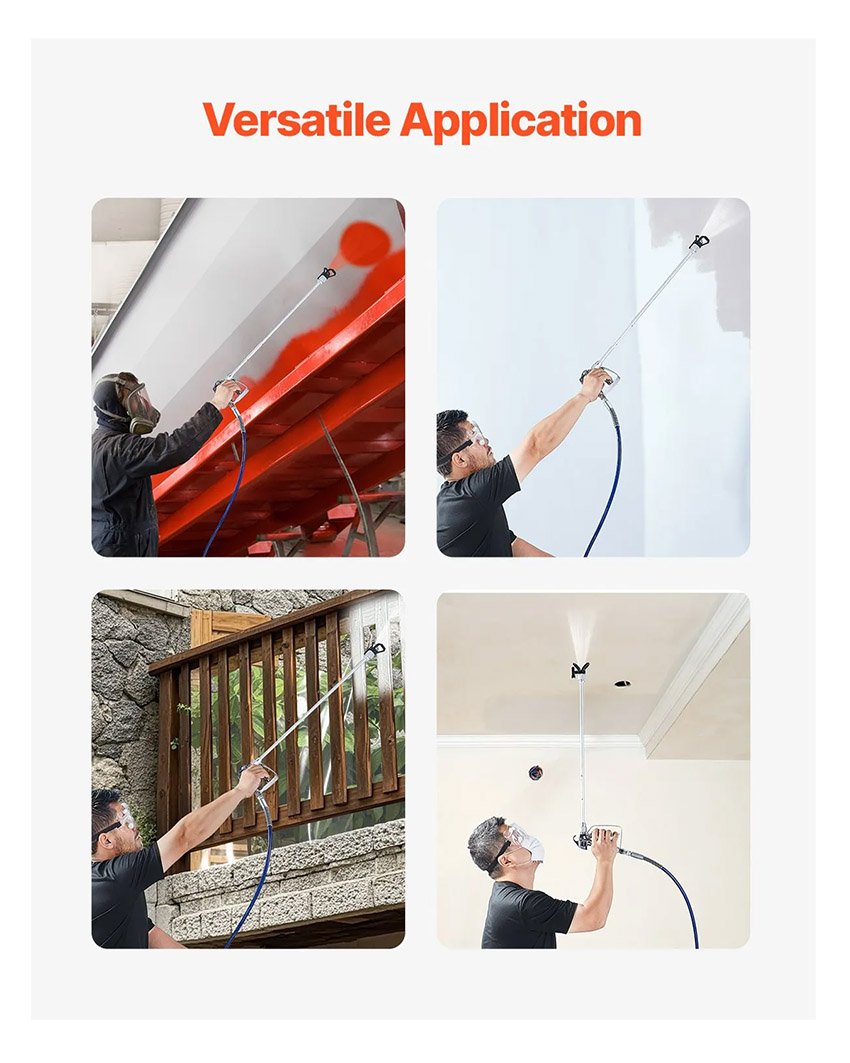 Versatile Application