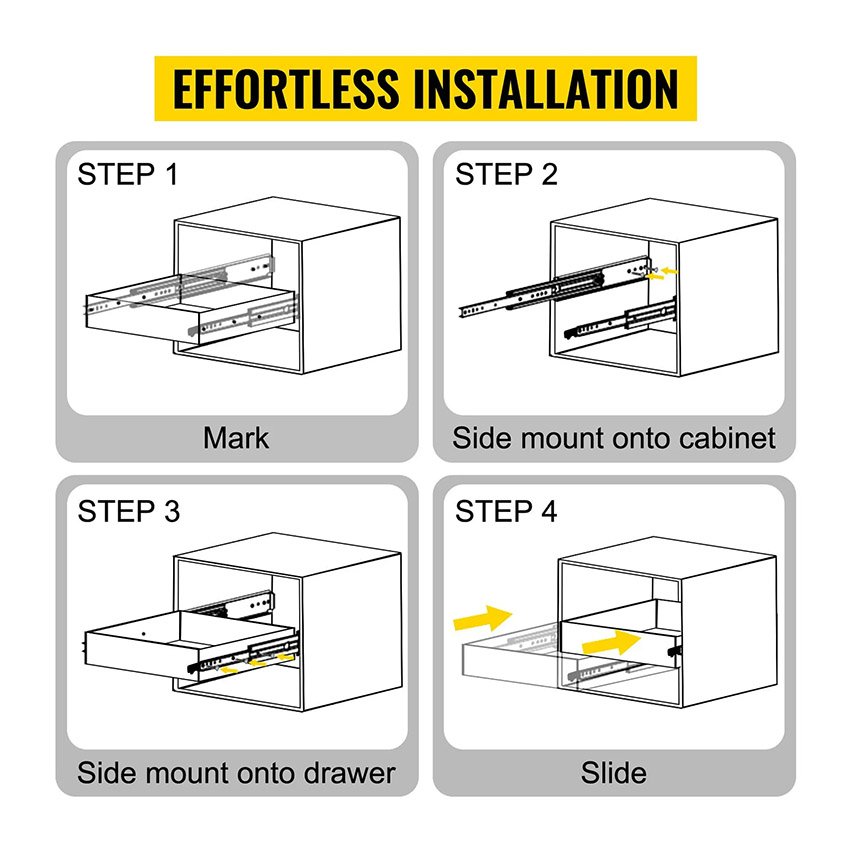 EFFORTLESS INSTALLATION

STEP 1

Mark

STEP 2

Side mount onto cabinet

STEP 3

Side mount onto drawer

STEP 4

Slide