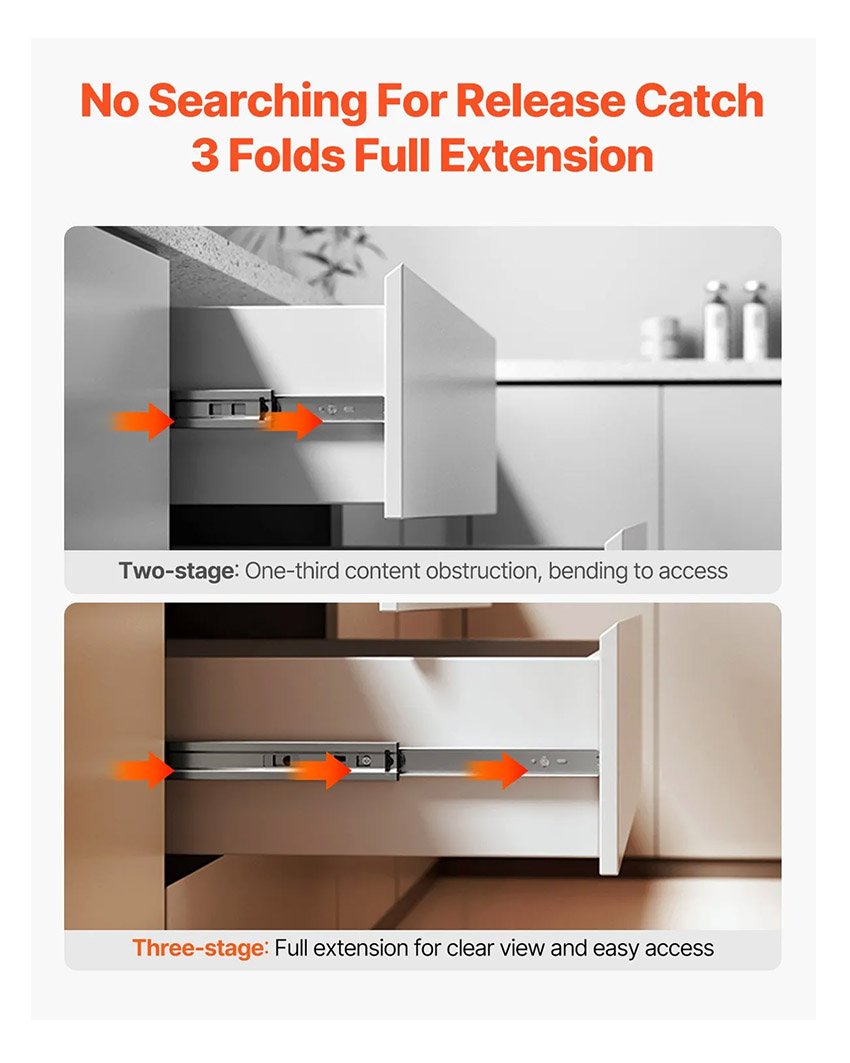 No Searching For Release Catch
3 Folds Full Extension

Two-stage: One-third content obstruction, bending to access

Three-stage: Full extension for clear view and easy access