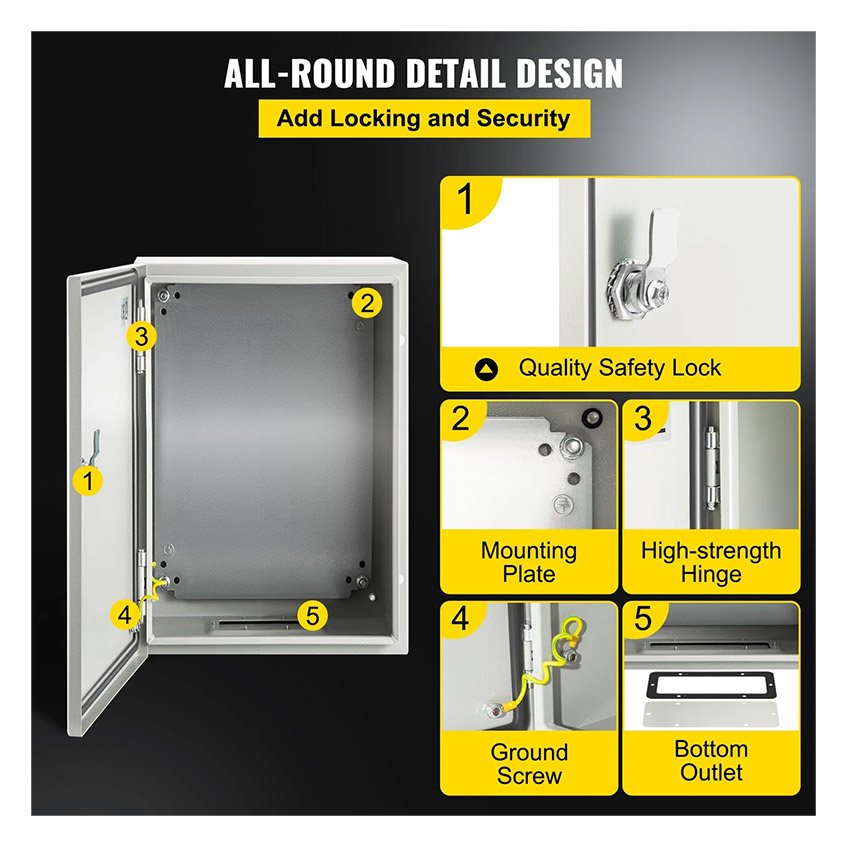 ALL-ROUND DETAIL DESIGN

Add Locking and Security

2

3

1

4

5

1

Quality Safety Lock

2

Mounting Plate

3

High-strength Hinge

4

Ground Screw

5

Bottom Outlet