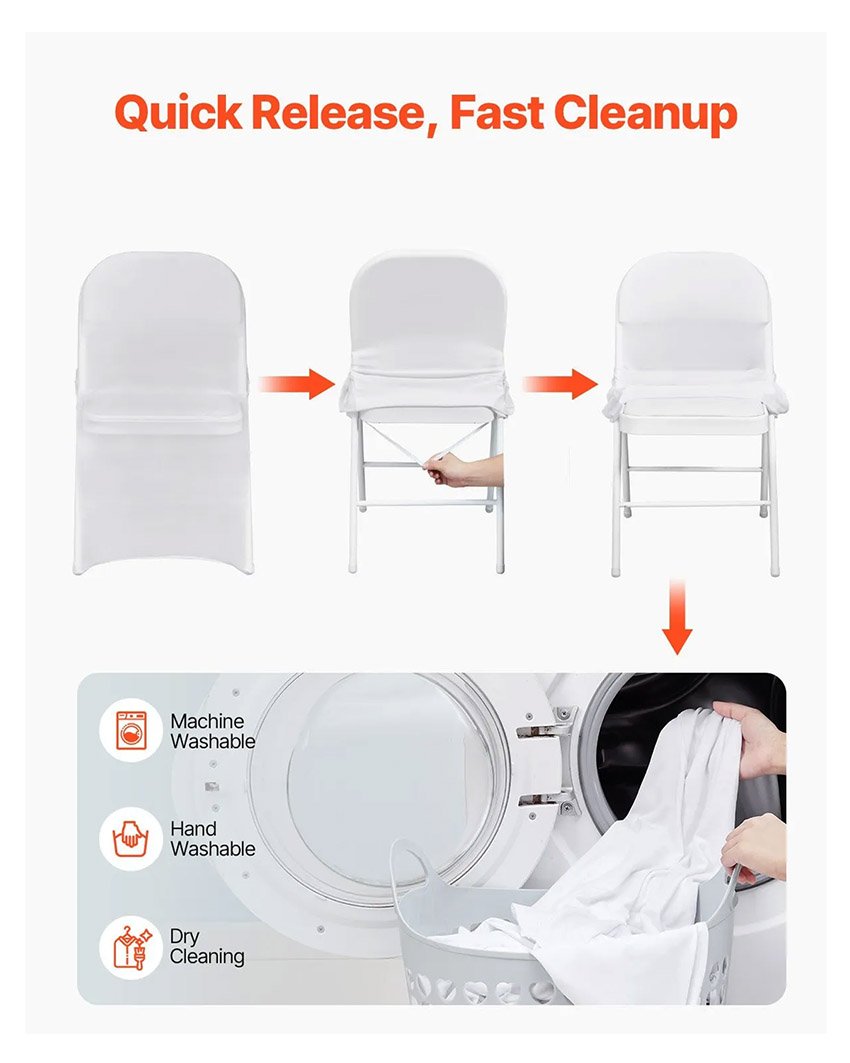 Quick Release, Fast Cleanup

Machine Washable

Hand Washable

Dry Cleaning