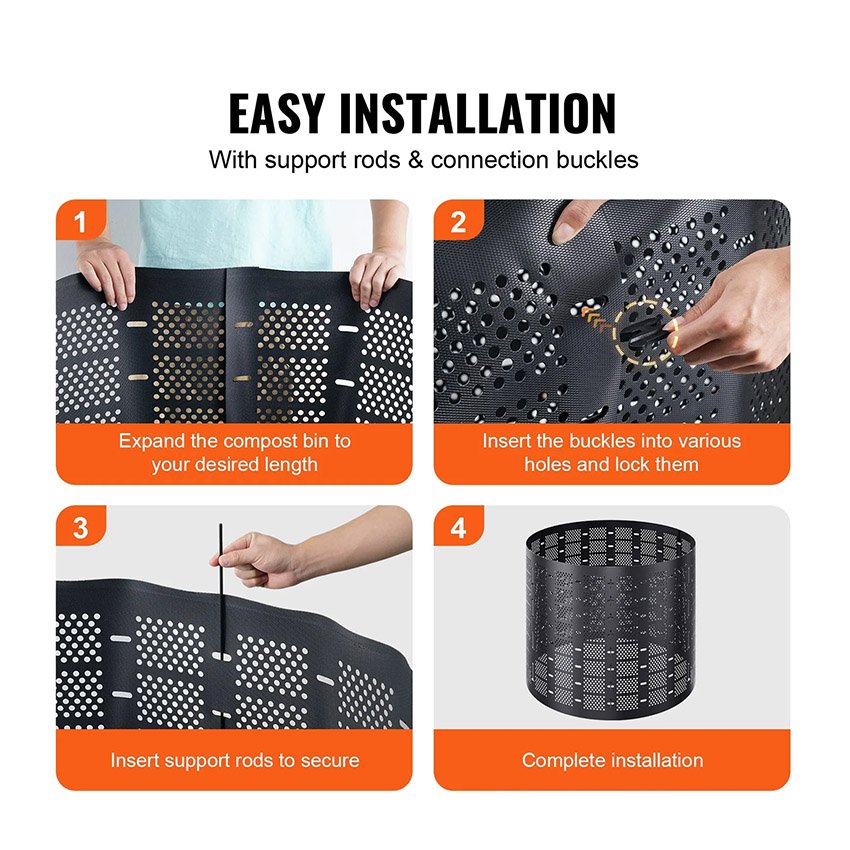 EASY INSTALLATION

With support rods & connection buckles

1

Expand the compost bin to your desired length

2

Insert the buckles into various holes and lock them

3

Insert support rods to secure

4

Complete installation