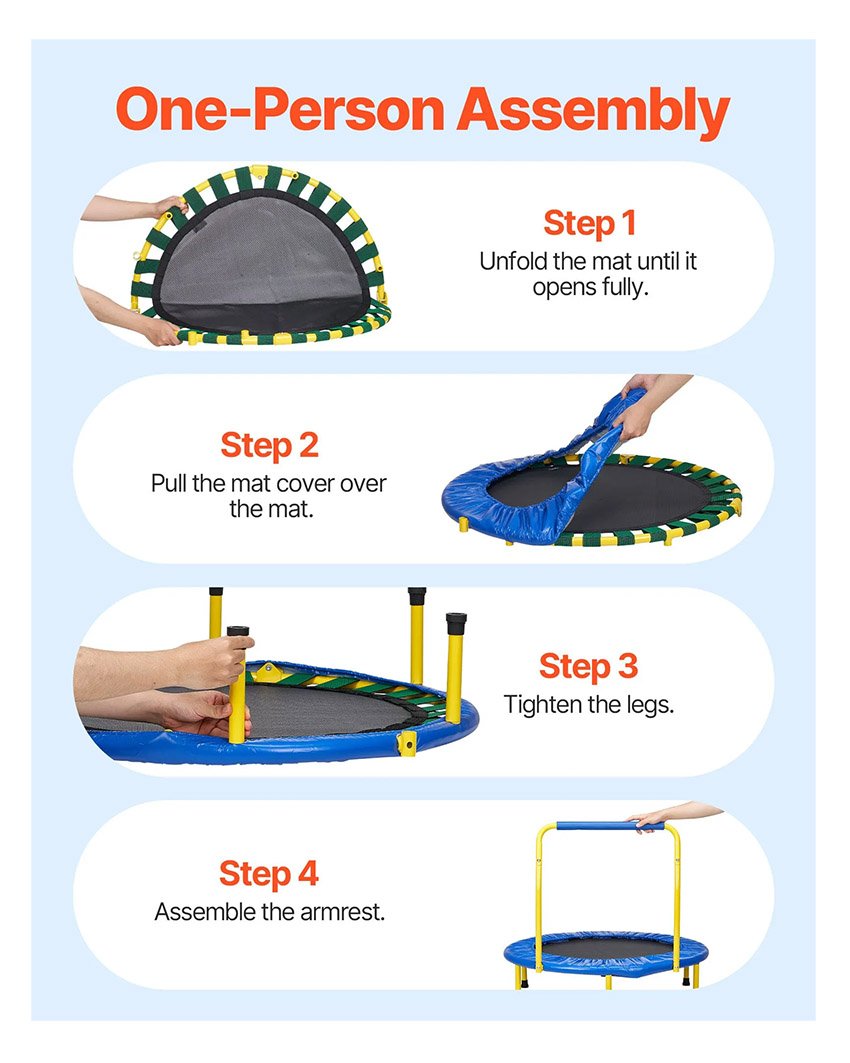 One-Person Assembly

Step 1
Unfold the mat until it opens fully.

Step 2
Pull the mat cover over the mat.

Step 3
Tighten the legs.

Step 4
Assemble the armrest.