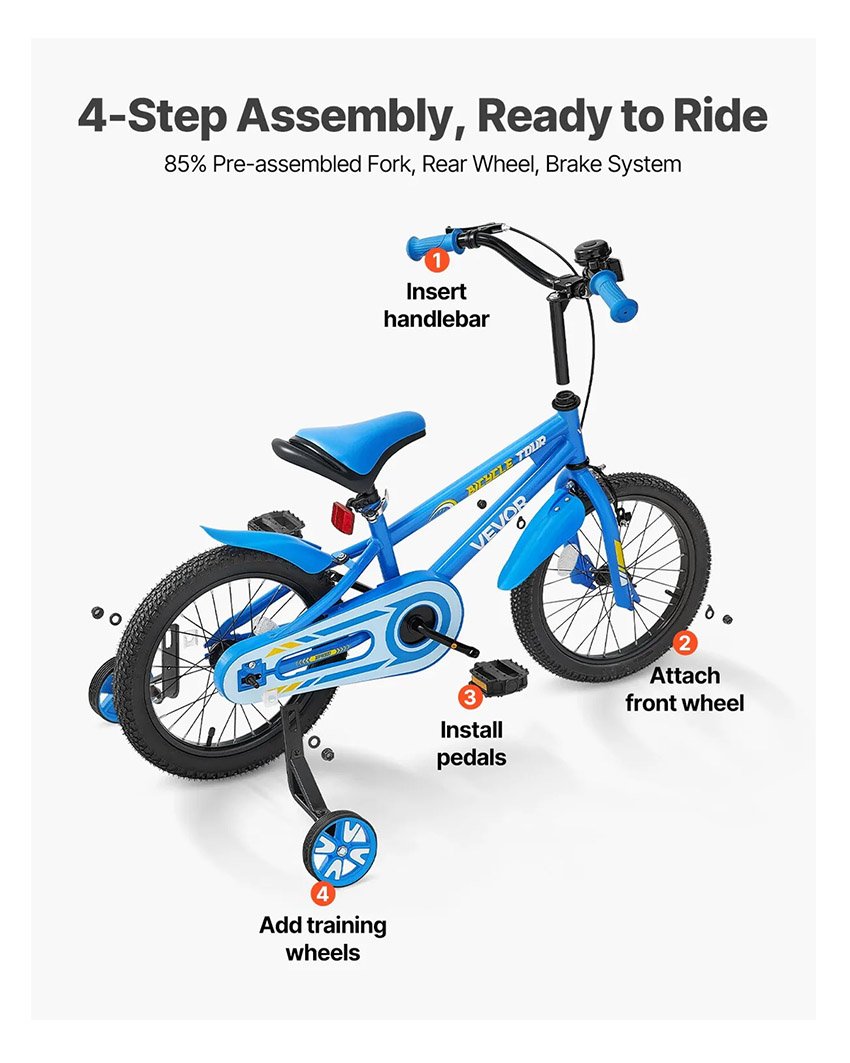 4-Step Assembly, Ready to Ride

85% Pre-assembled Fork, Rear Wheel, Brake System

1
Insert handlebar

BICYCLE TOUR

VEVOR

2
Attach front wheel

3
Install pedals

4
Add training wheels