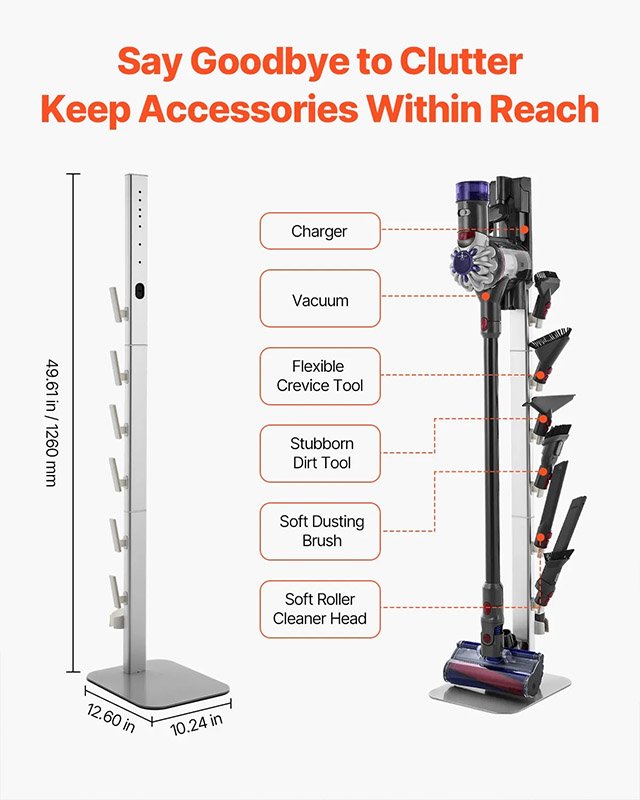 Say Goodbye to Clutter
Keep Accessories Within Reach

49.61 in / 1260 mm

12.60 in

10.24 in

Charger

Vacuum

Flexible Crevice Tool

Stubborn Dirt Tool

Soft Dusting Brush

Soft Roller Cleaner Head