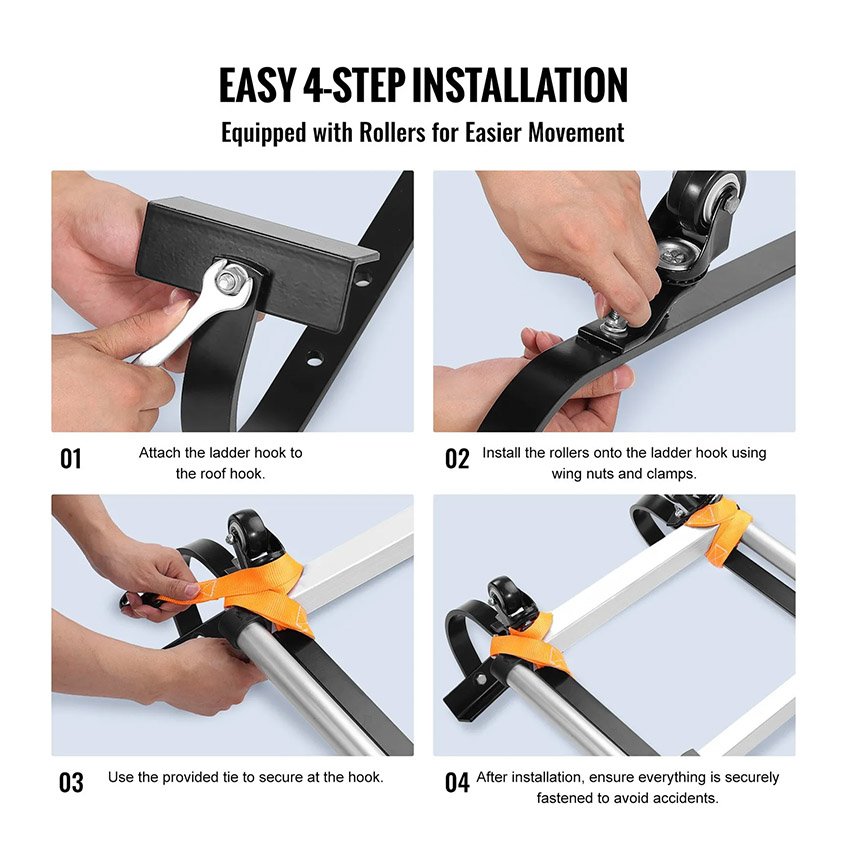 EASY 4-STEP INSTALLATION

Equipped with Rollers for Easier Movement

01 Attach the ladder hook to the roof hook.

02 Install the rollers onto the ladder hook using wing nuts and clamps.

03 Use the provided tie to secure at the hook.

04 After installation, ensure everything is securely fastened to avoid accidents.