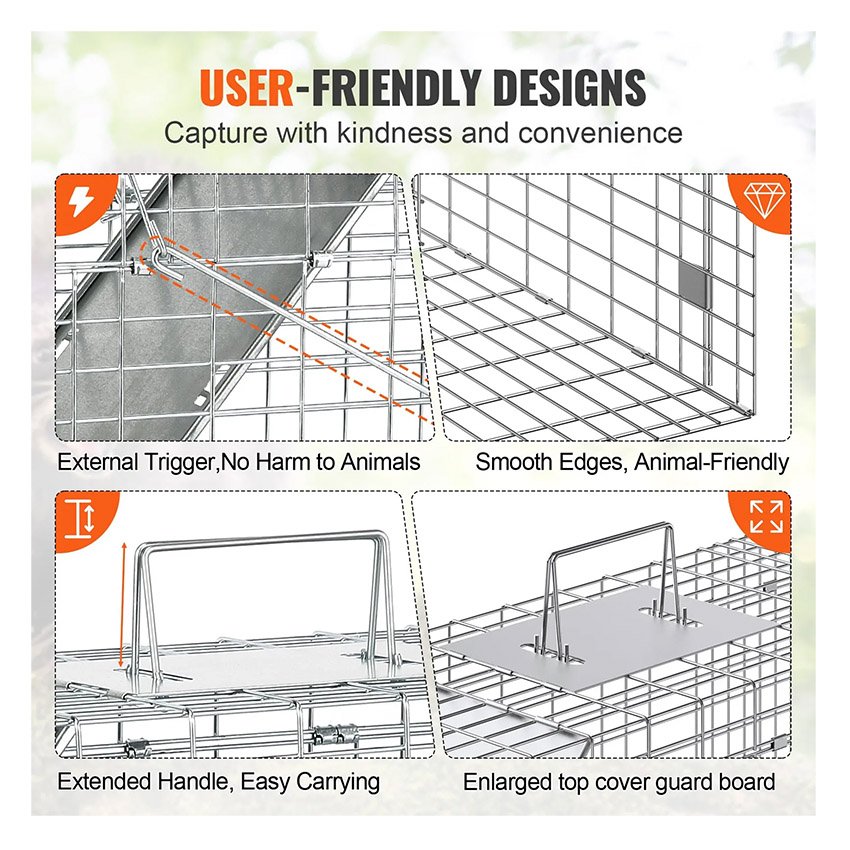 USER-FRIENDLY DESIGNS

Capture with kindness and convenience

External Trigger,No Harm to Animals

Smooth Edges, Animal-Friendly

Extended Handle, Easy Carrying

Enlarged top cover guard board