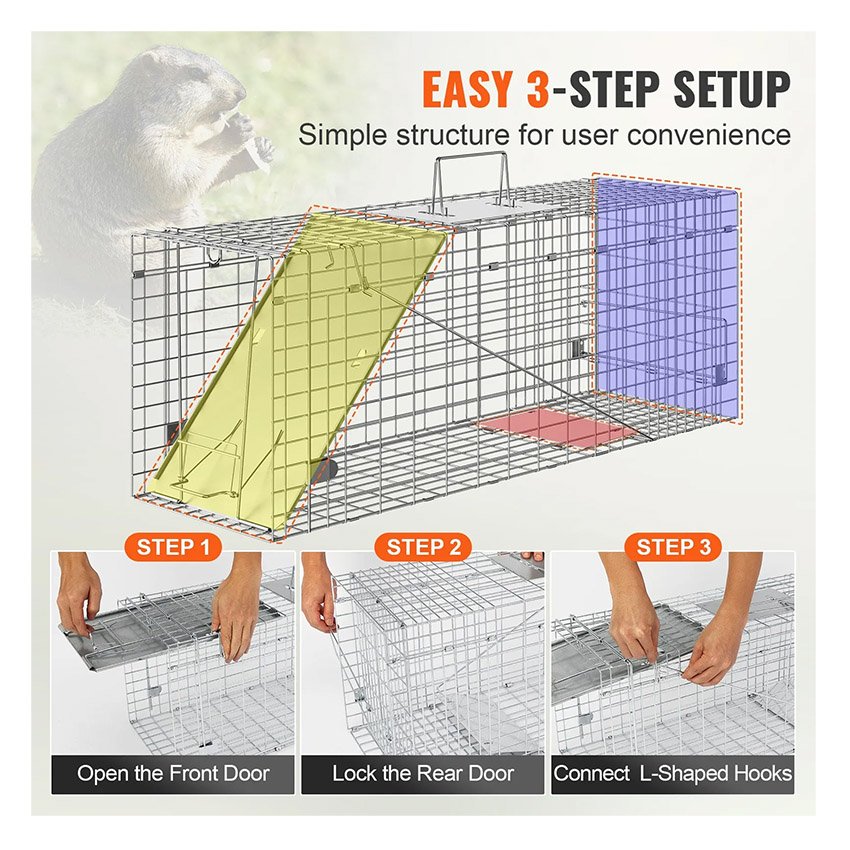 EASY 3-STEP SETUP
Simple structure for user convenience

STEP 1
Open the Front Door

STEP 2
Lock the Rear Door

STEP 3
Connect L-Shaped Hooks