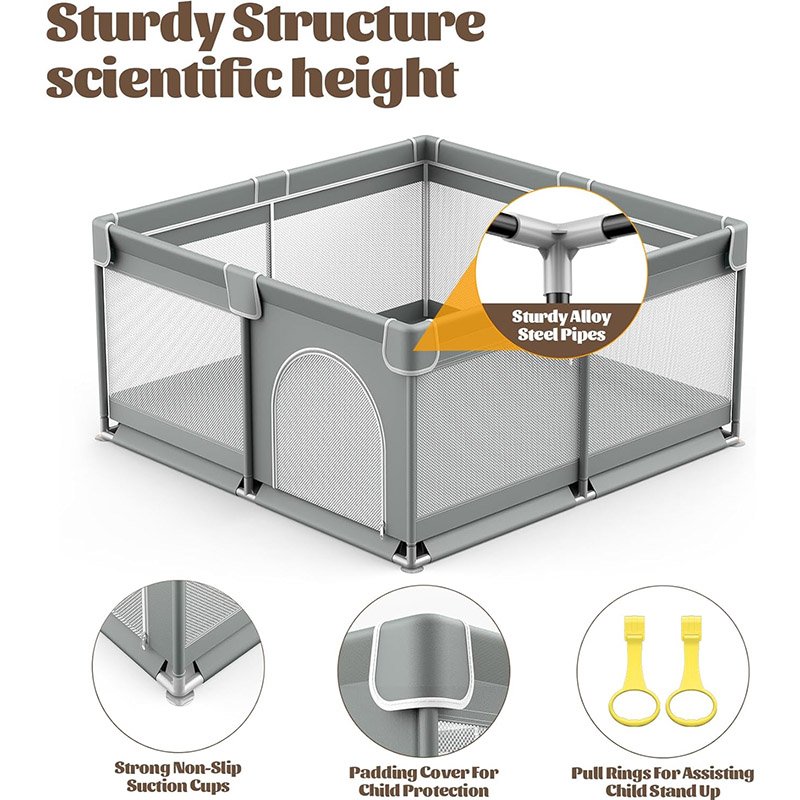 Sturdy Structure scientific height

Sturdy Alloy Steel Pipes

Strong Non-Slip Suction Cups

Padding Cover For Child Protection

Pull Rings For Assisting Child Stand Up