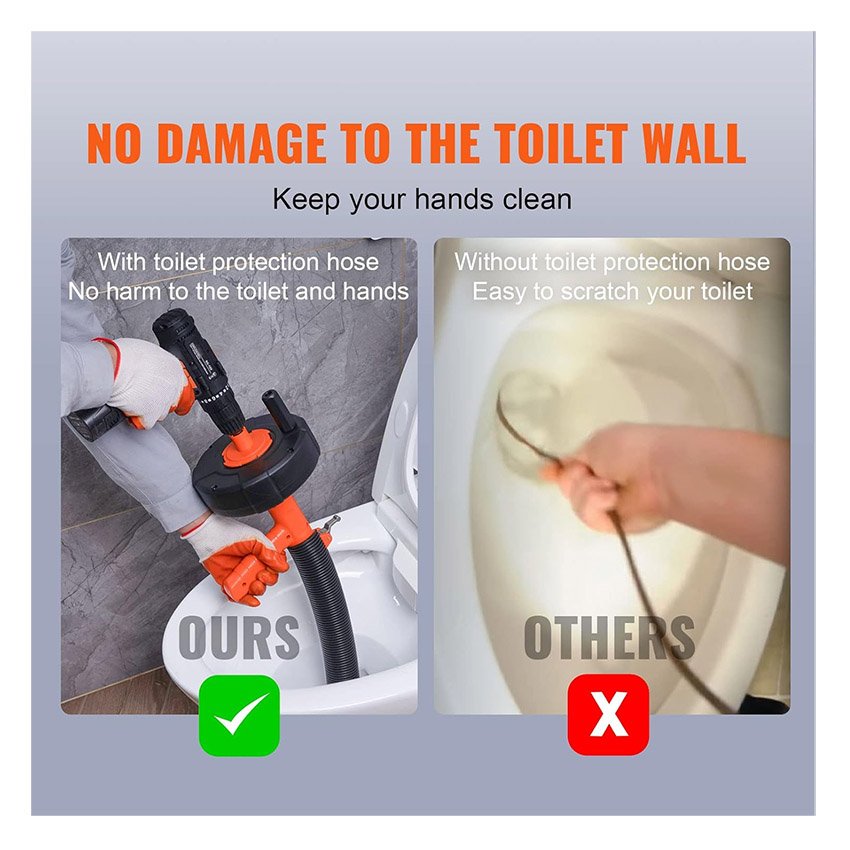 NO DAMAGE TO THE TOILET WALL

Keep your hands clean

With toilet protection hose
No harm to the toilet and hands

OURS

Without toilet protection hose
Easy to scratch your toilet

OTHERS

X