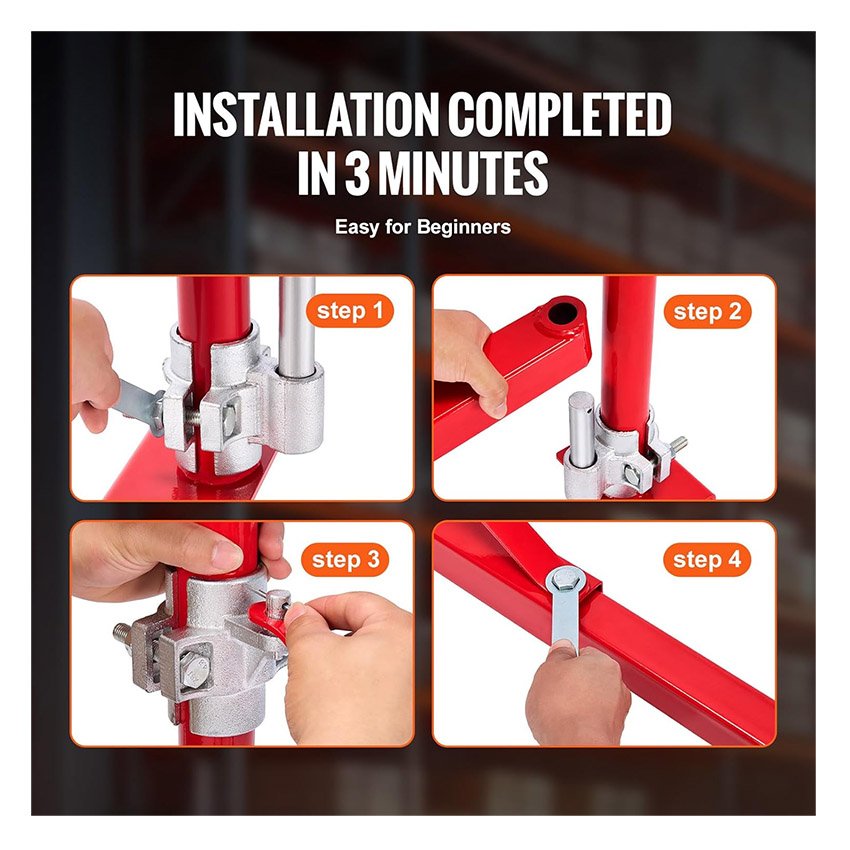 INSTALLATION COMPLETED IN 3 MINUTES

Easy for Beginners

step 1

step 2

step 3

step 4